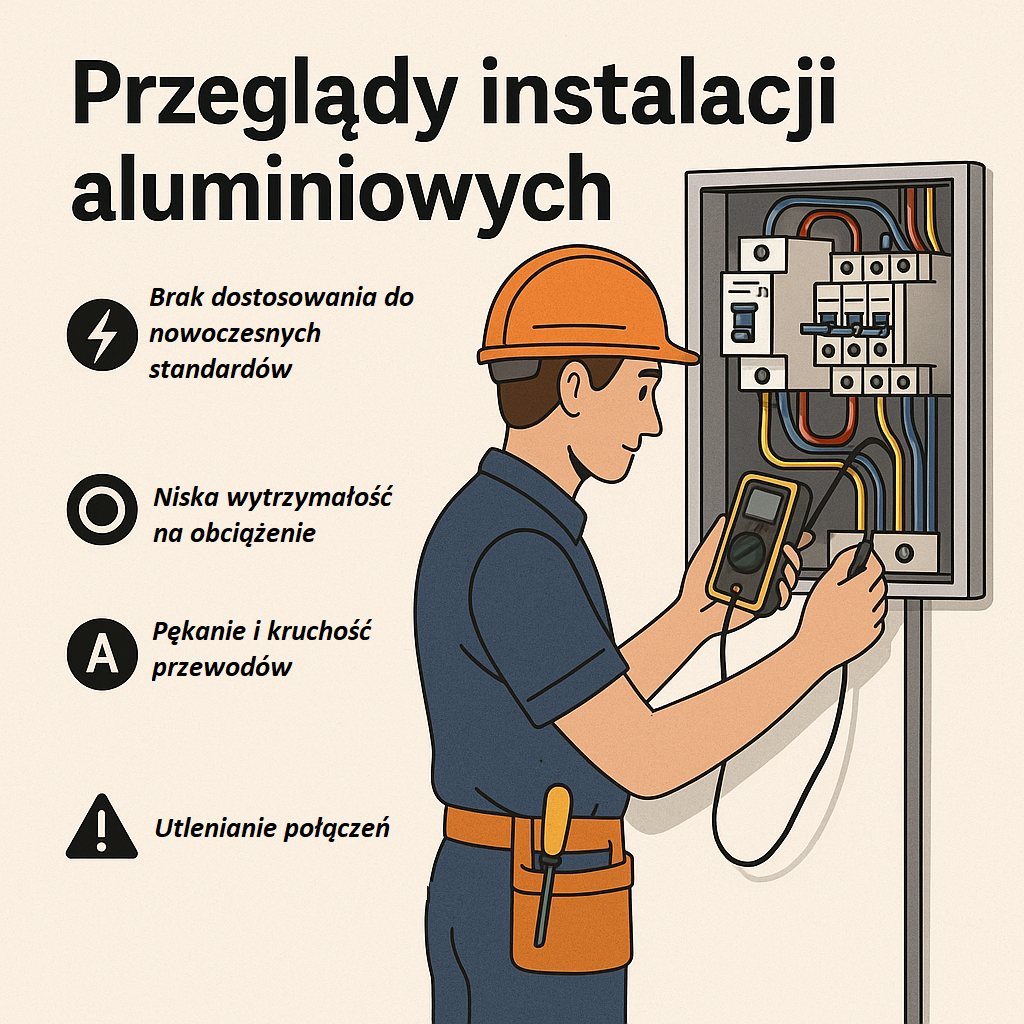 Przeglądy instalacji aluminiowych

Brak dostosowania do nowoczesnych standardów

Niska wytrzymałość na obciążenie

A

Pękanie i kruchość przewodów

Utlenianie połączeń